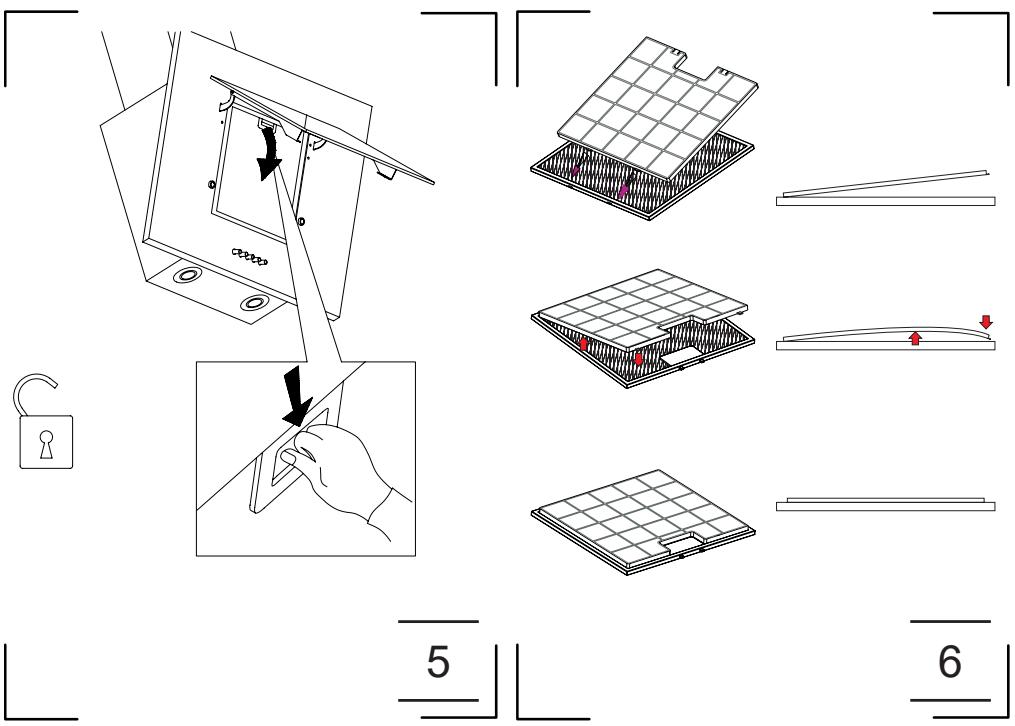 5

6