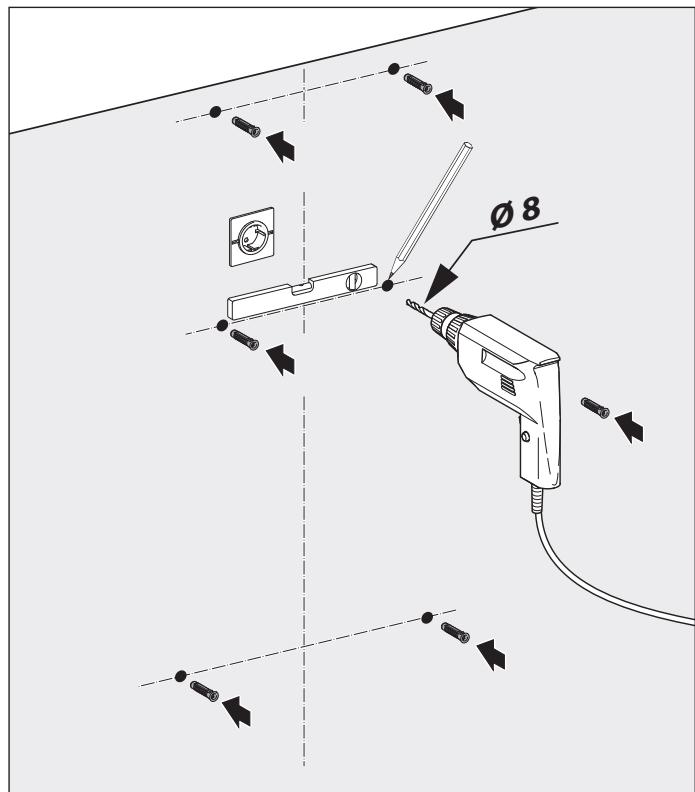 Ø 8