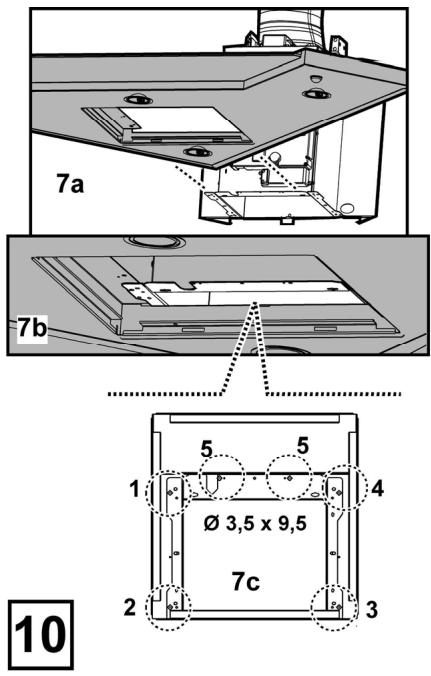 7a

7b

5
5
1
4
Ø 3,5 x 9,5
7c
2
3

10