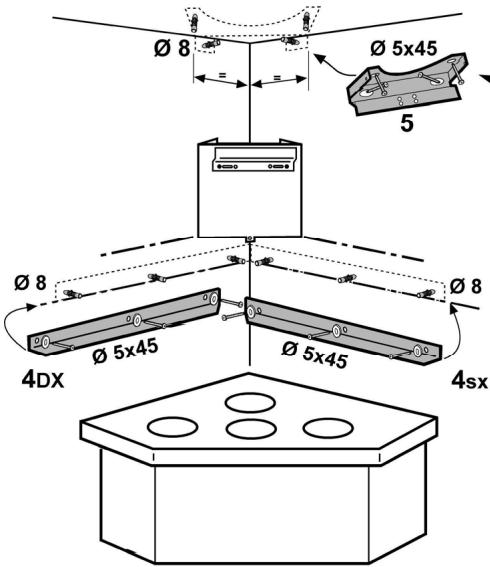 Ø 8
=
=
Ø 5x45
5
Ø 8
Ø 8
Ø 5x45
Ø 5x45
4DX
4SX