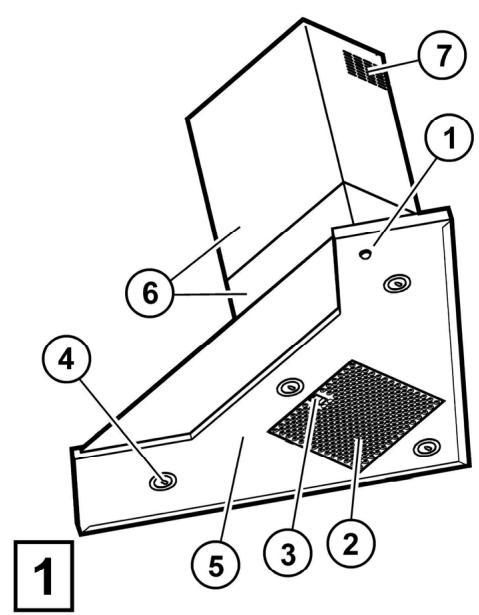 7
1
6
4
5
3
2
1