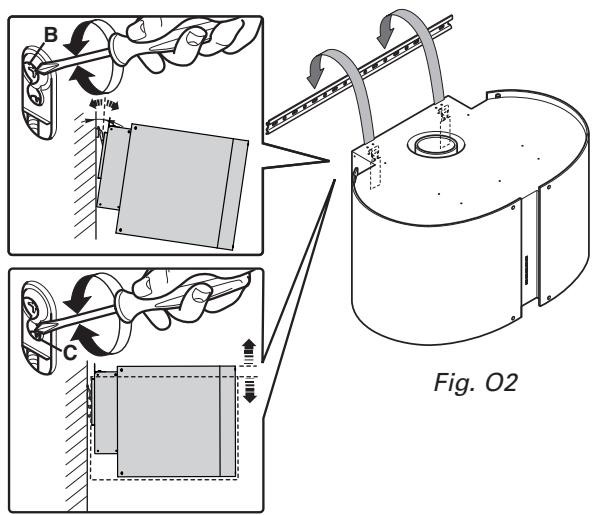 B

C

Fig. O2