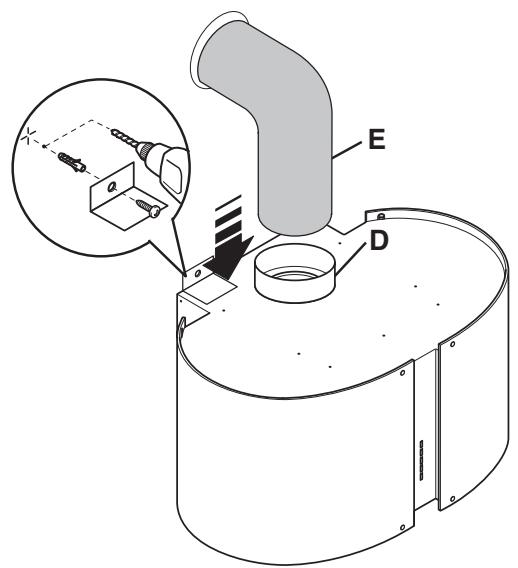 E

D