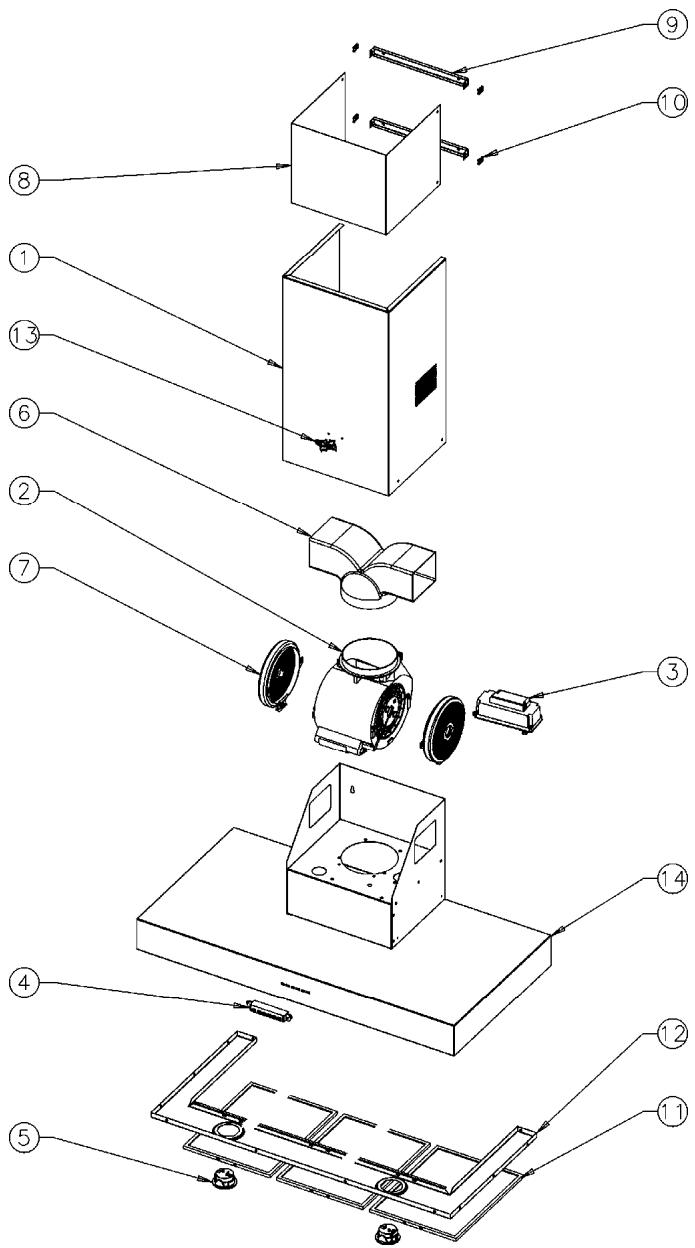 9
10
8
1
13
6
2
7
3
14
4
12
11
5