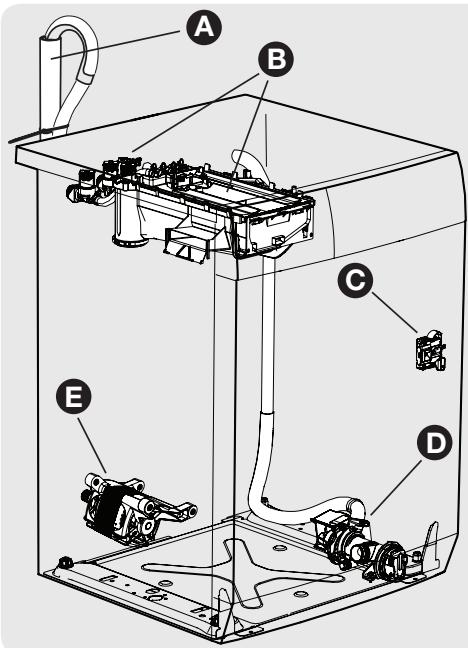 A
B
C
E
D