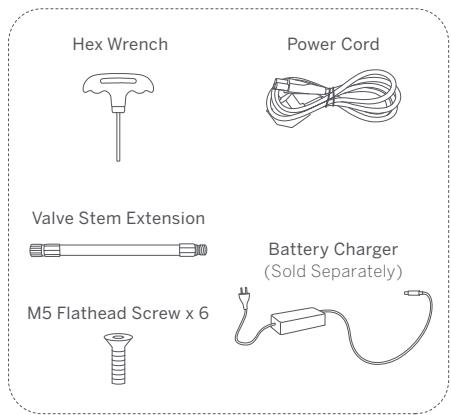 Hex Wrench

Power Cord

Valve Stem Extension

Battery Charger
(Sold Separately)

M5 Flathead Screw x 6