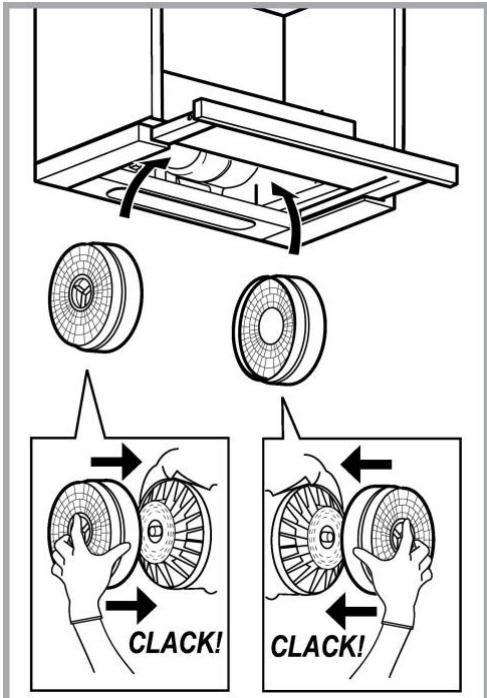 CLACK!

CLACK!