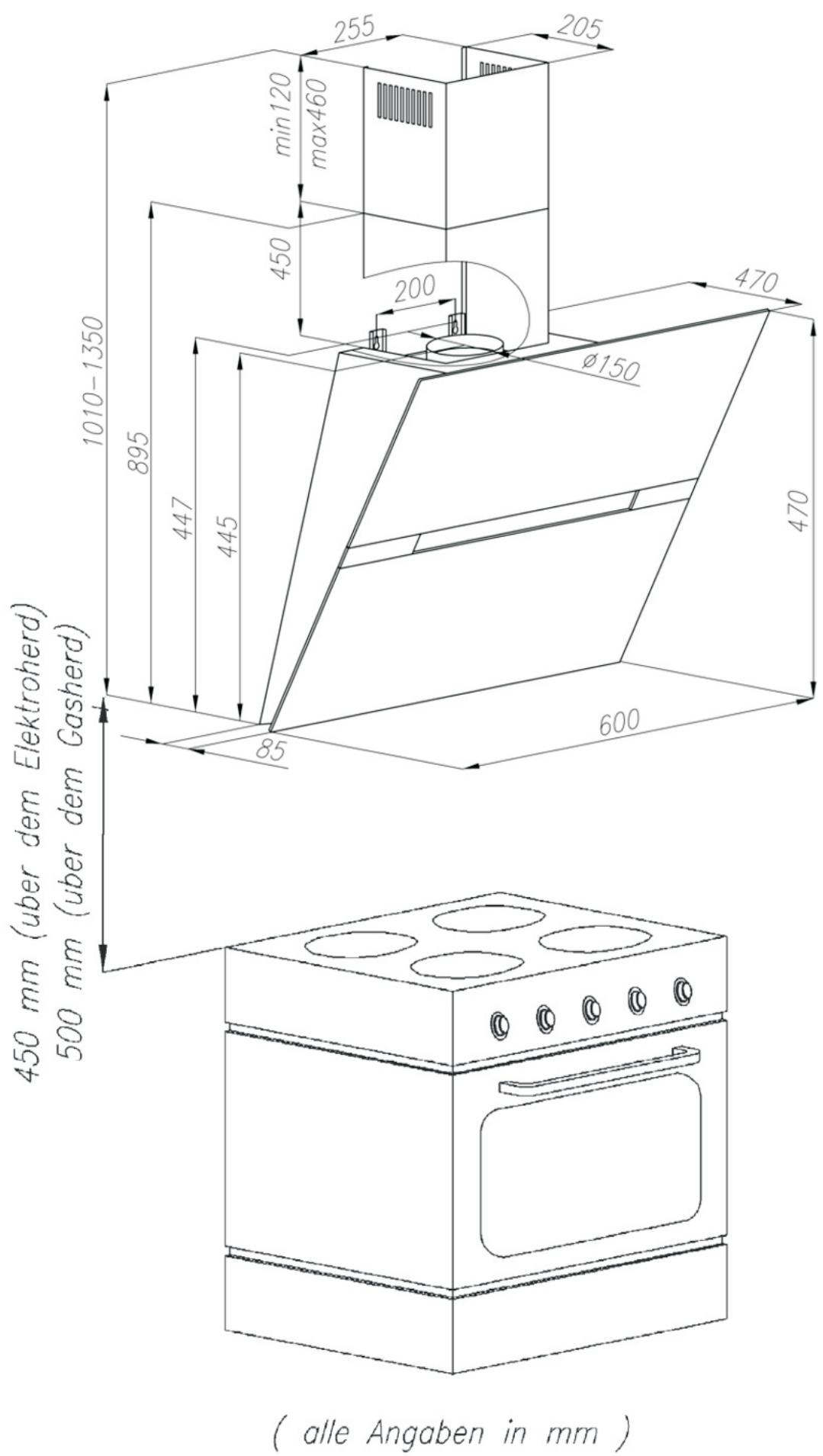 255
205
min120
max460
450
200
470
ø150
1010–1350
895
447
445
470
600
85
450 mm (uber dem Elektroherd)
500 mm (uber dem Gasherd)

( alle Angaben in mm )