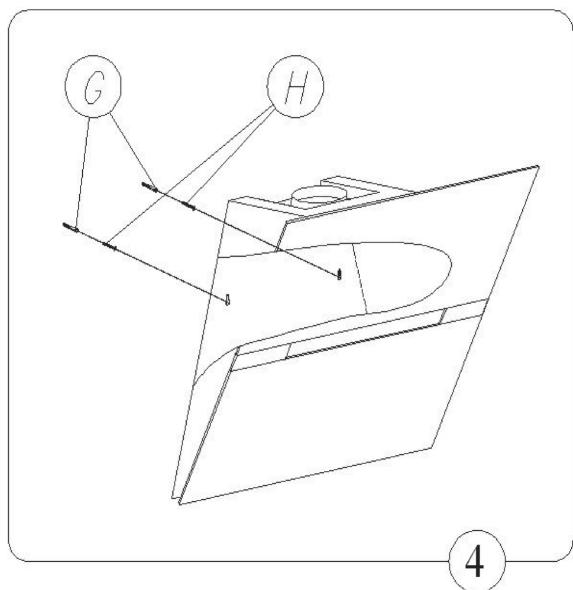 G
H
4