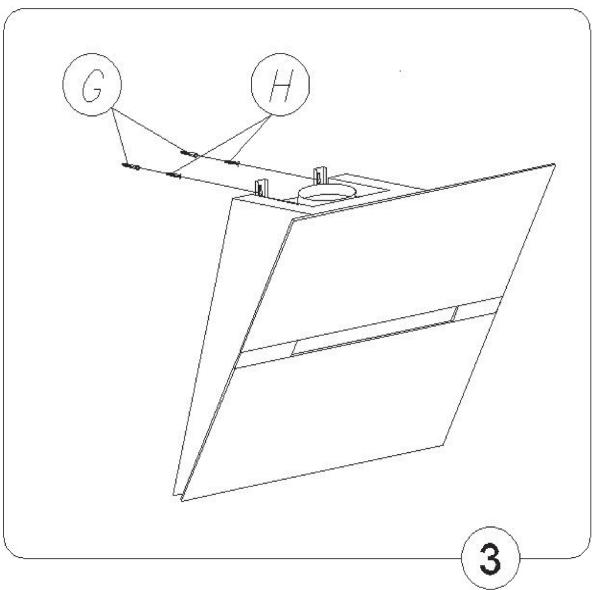 G
H
3