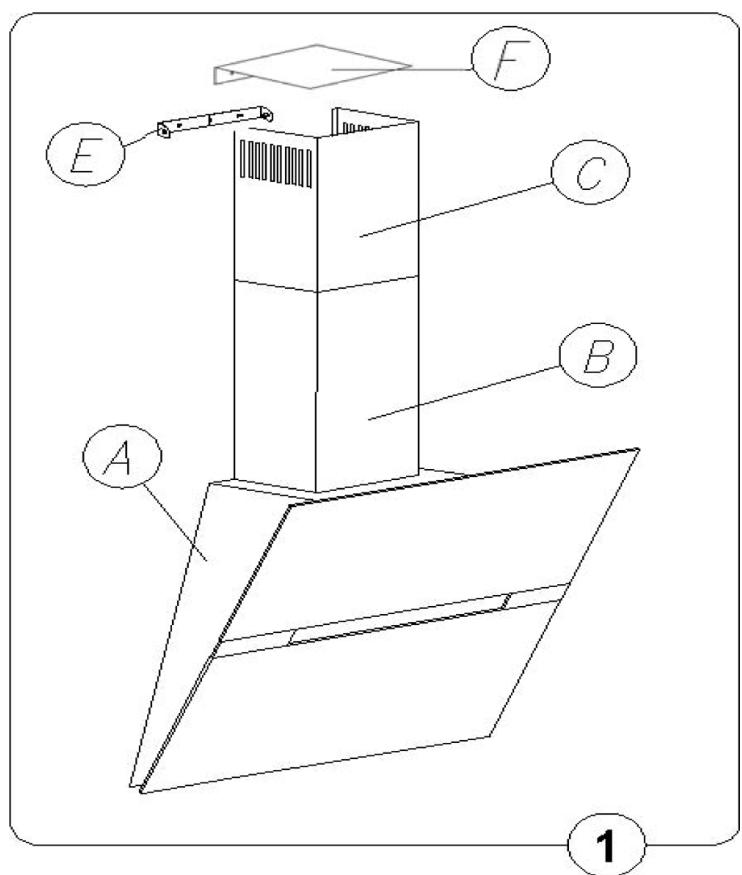 F
E
C
B
A
1