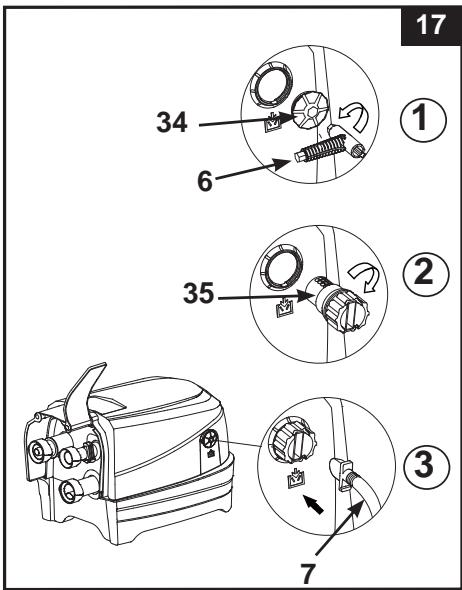 17

34

6

1

35

2

3

7