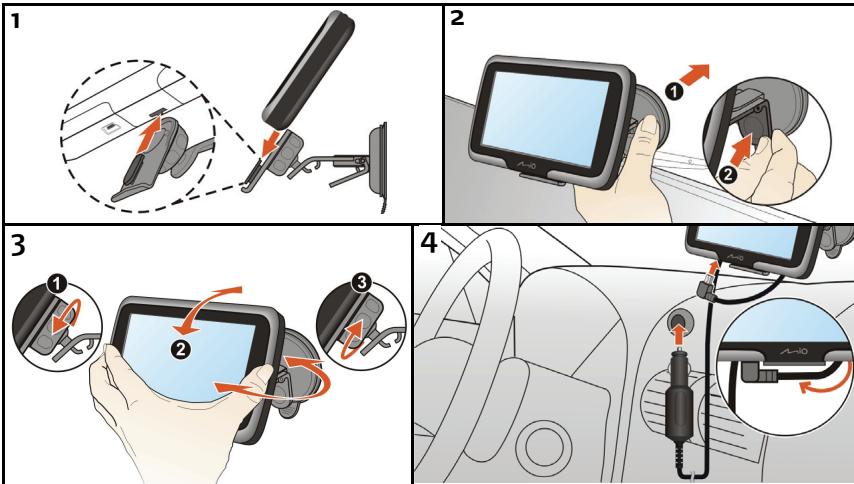 1
2
1
2
Mio
3
1
2
3
4
Mio
Mio