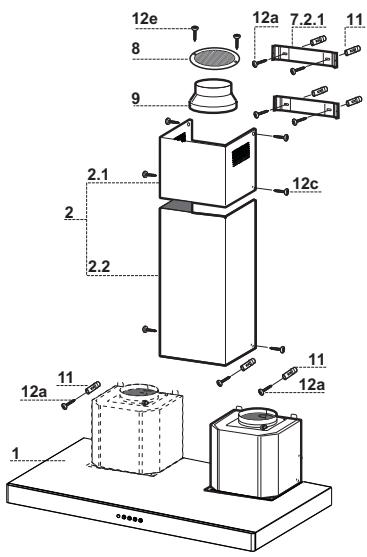 12e
12a
7.2.1
11
8
9
2.1
12c
2
2.2
11
11
12a
12a
1