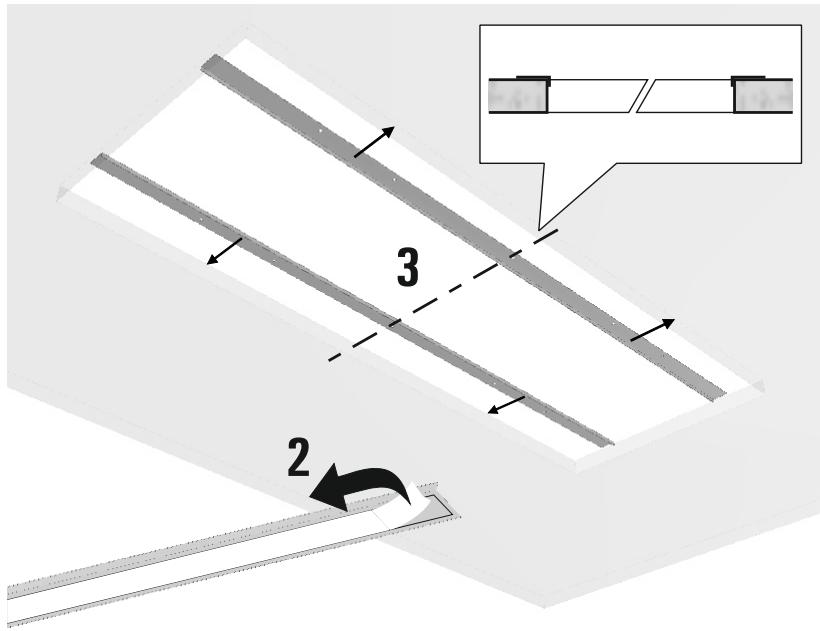 3

2