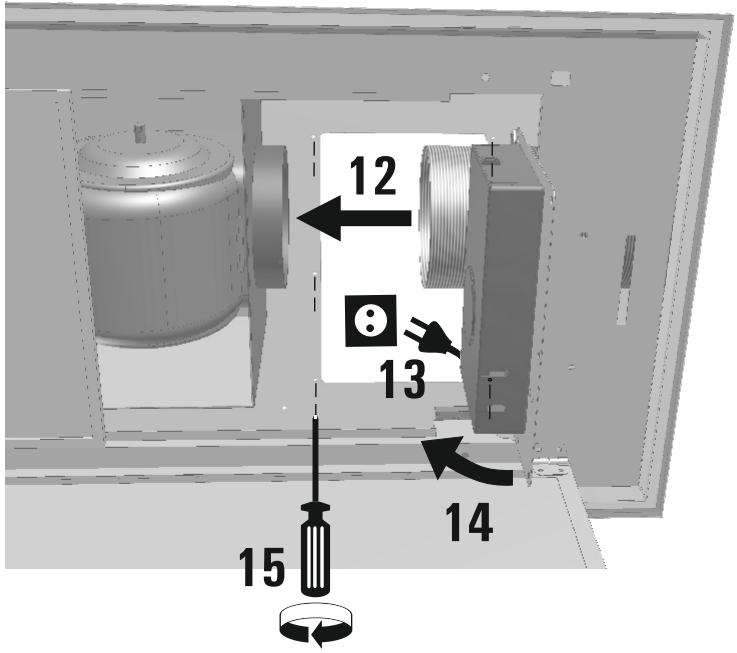 12
13
14
15