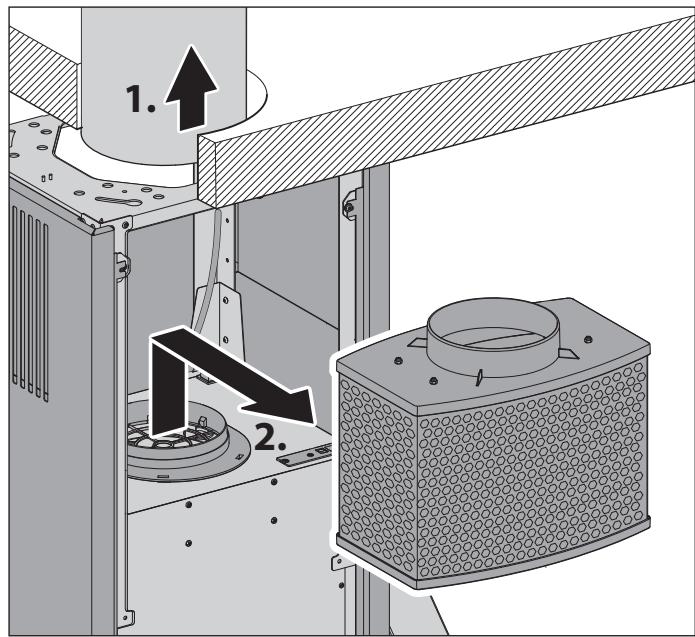 1.

2.