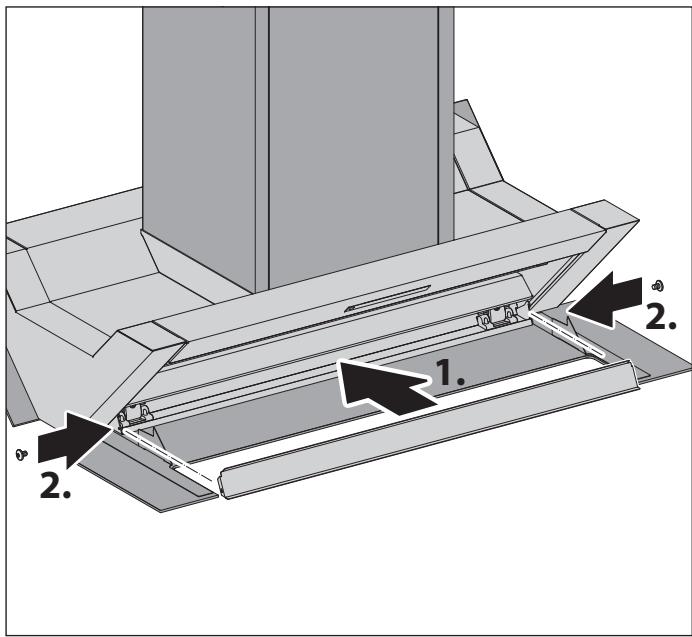 2.
1.
2.