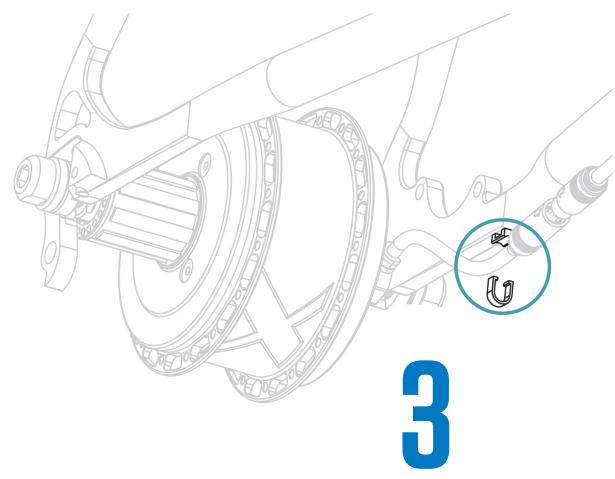 3