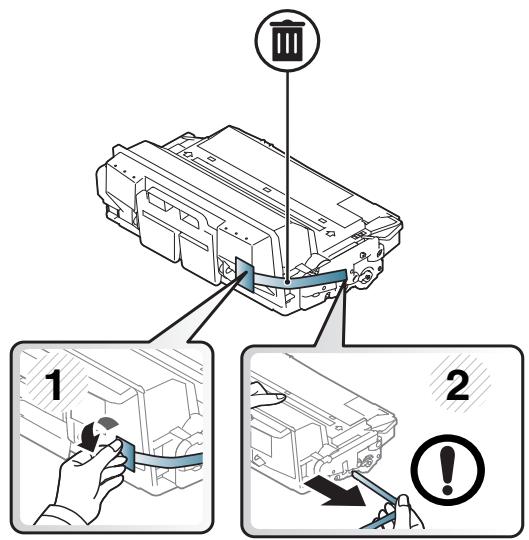 1

2