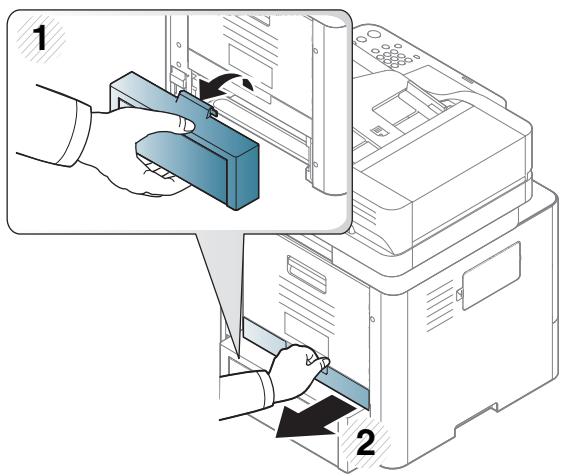 1

2