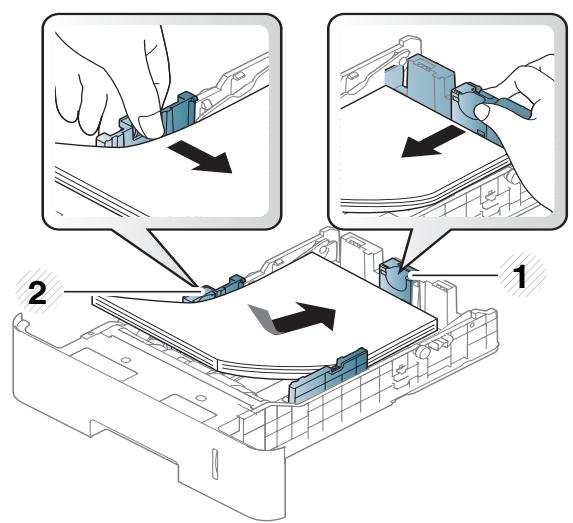 2

1