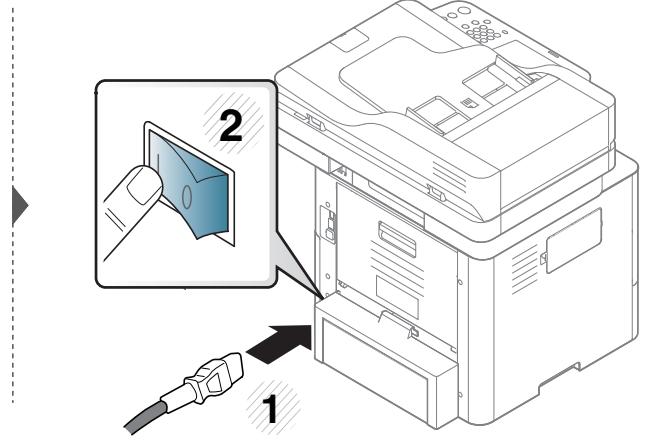 2

1