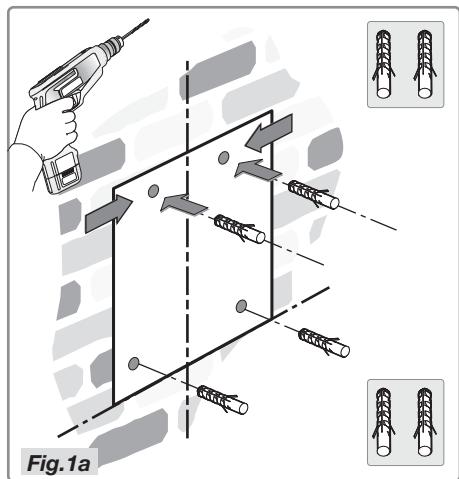 Fig.1a