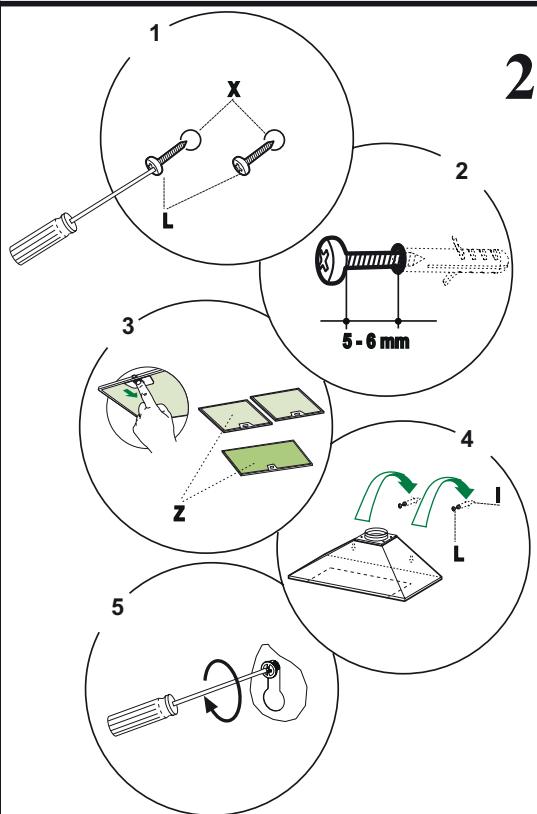 2

1

X

L

2

5 - 6 mm

3

Z

4

I

L

5