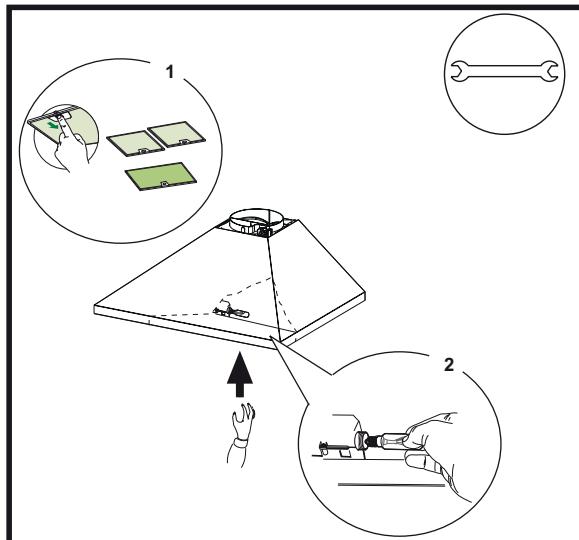 1

2