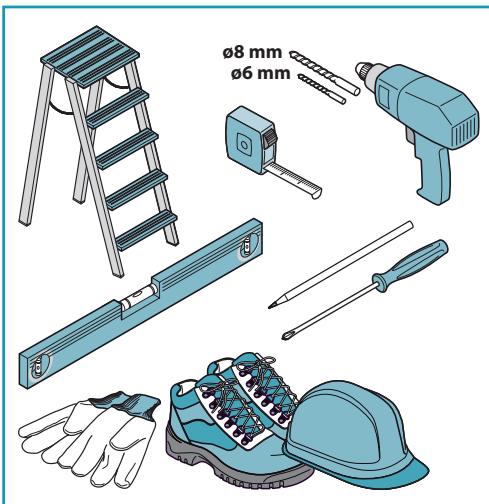 ø8 mm
ø6 mm