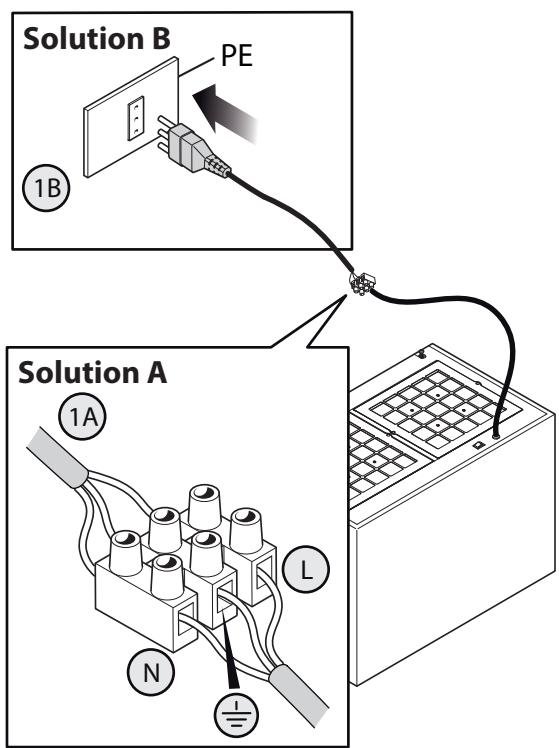 Solution B

PE

1B

Solution A

1A

L

N