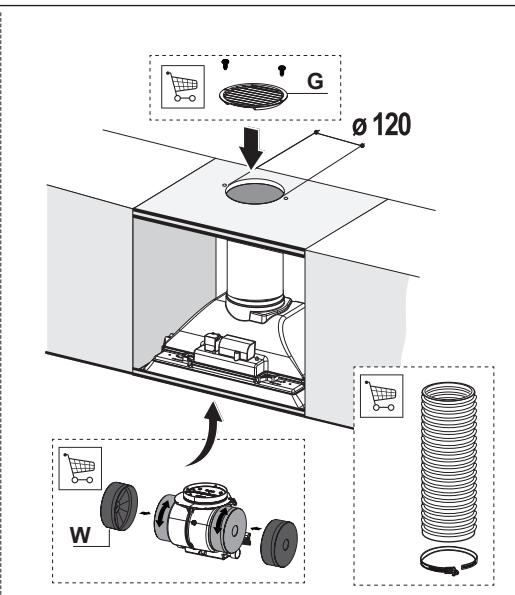 G

ø 120

W