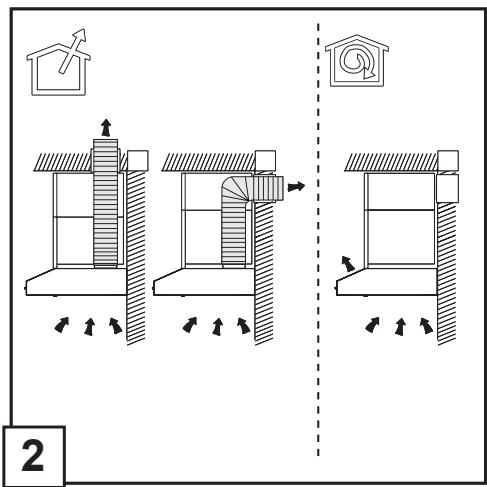 2