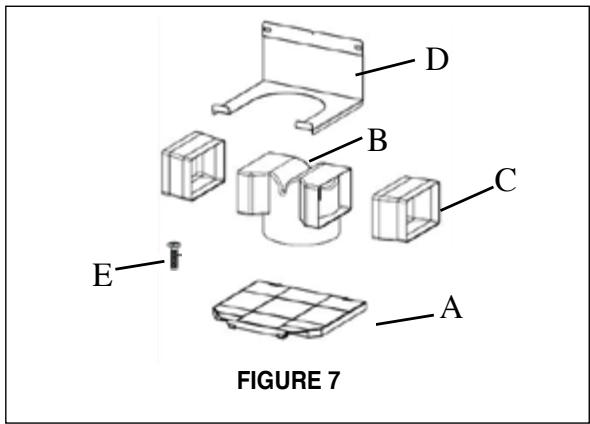 D

B

C

E

A

FIGURE 7