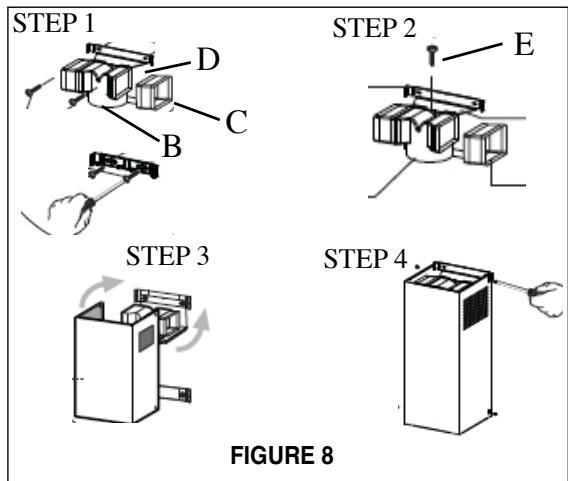 STEP 1

D

C

B

STEP 2

E

STEP 3

STEP 4

FIGURE 8