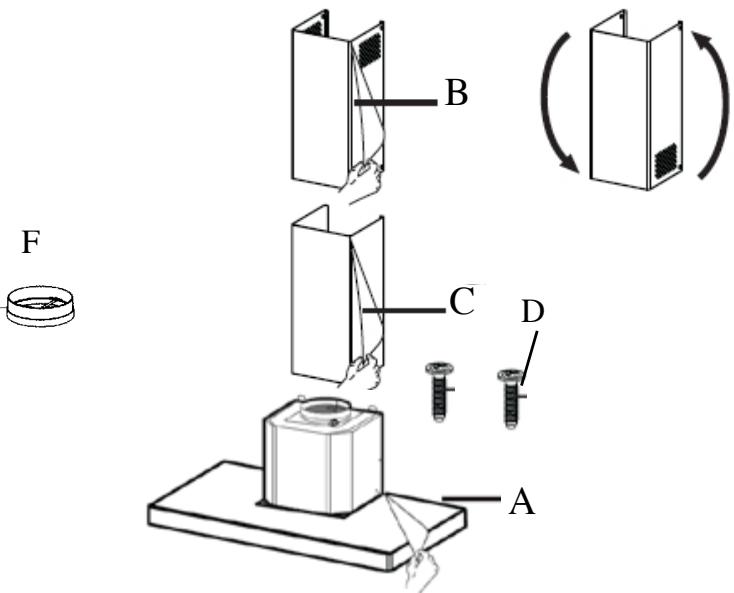 B

F

C

D

A