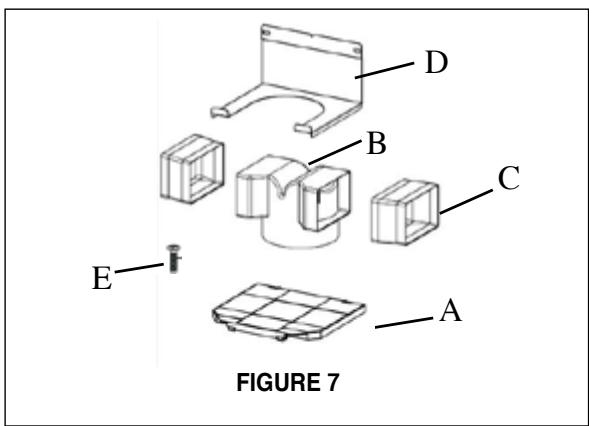 D

B

C

E

A

FIGURE 7