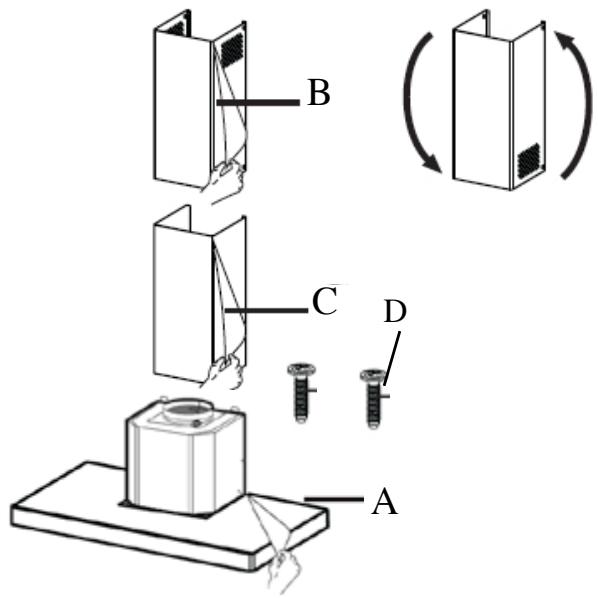 B

C

D

A