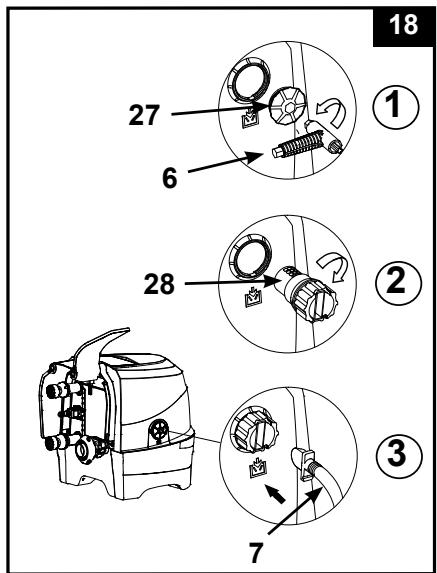 18

27

6

1

28

2

3

7