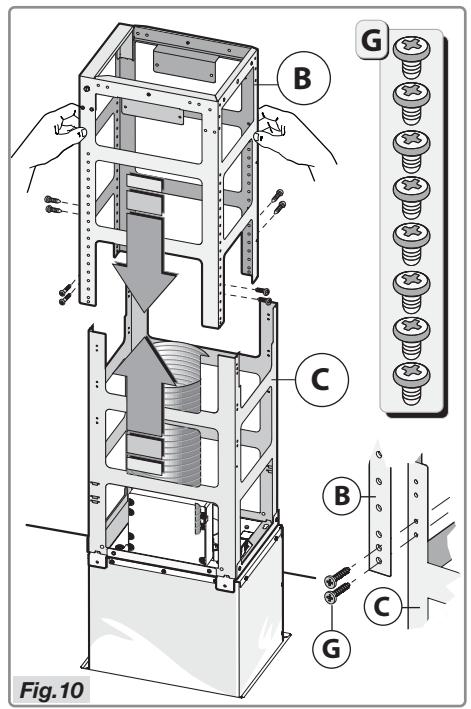 G

B

C

B

C

G

Fig.10