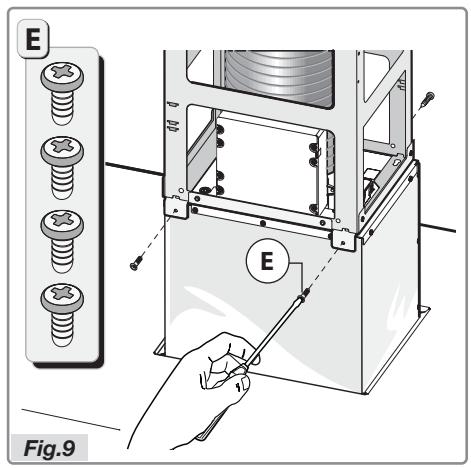 E

E

Fig.9