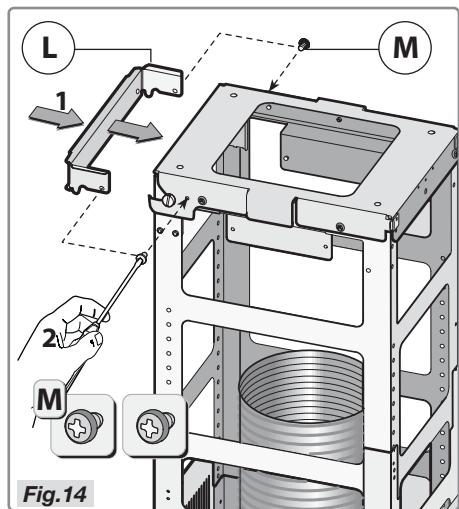 L

M

1

2

M

Fig.14