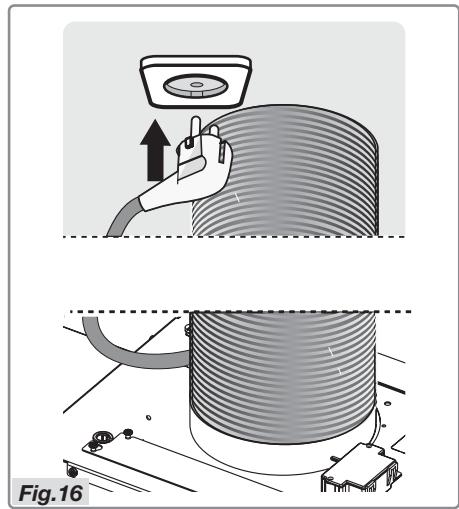 Fig.16