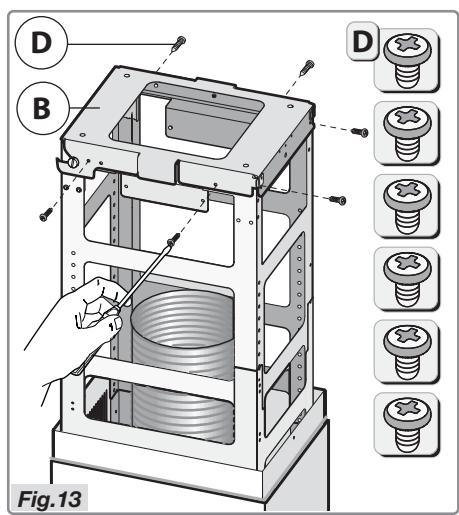 D
B
D
Fig.13