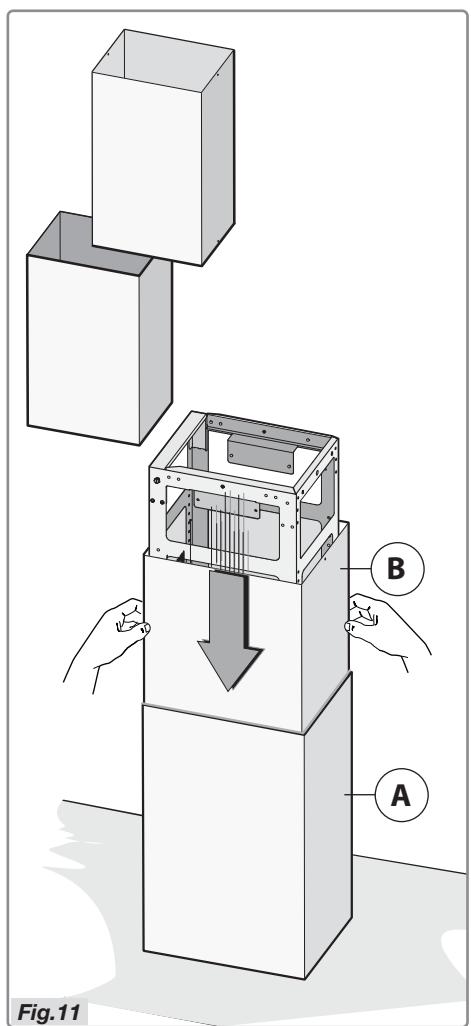 B

A

Fig.11