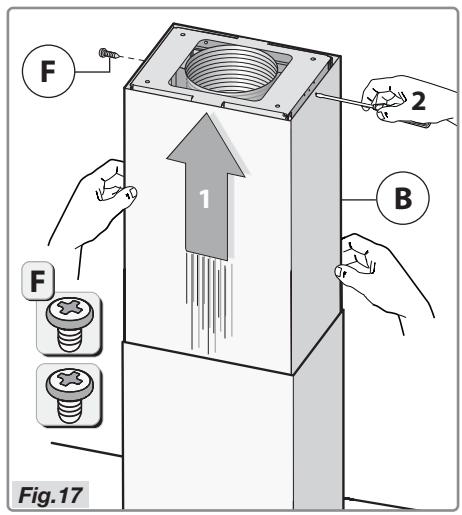 F
2
1
B
F
Fig.17