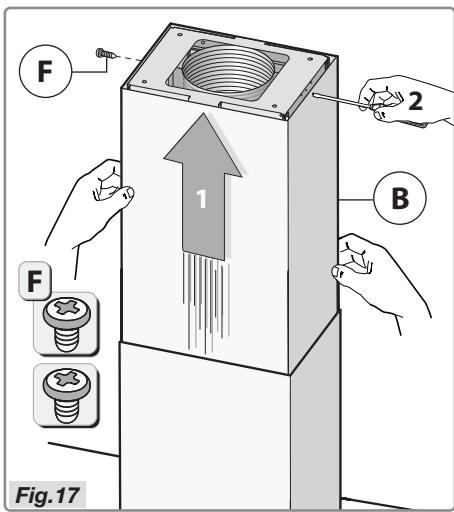 F
2
1
B
F
Fig.17