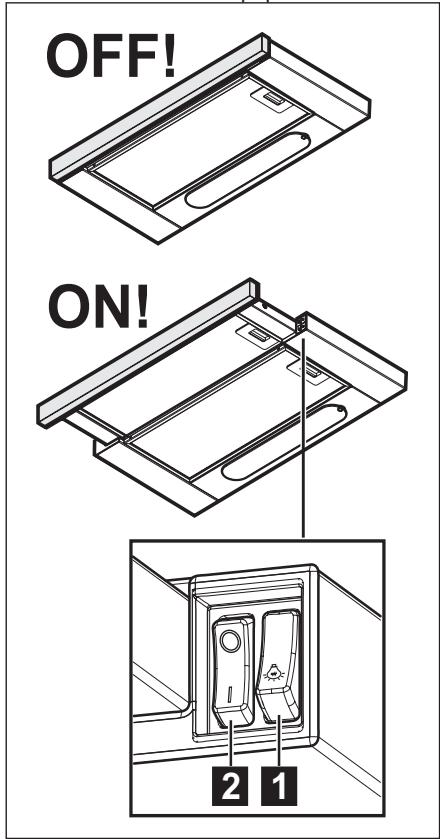 OFF!

ON!

2 1