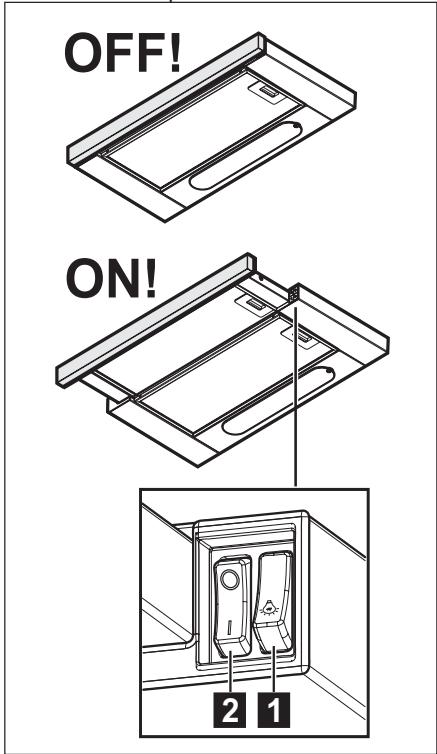 OFF!

ON!

2 1